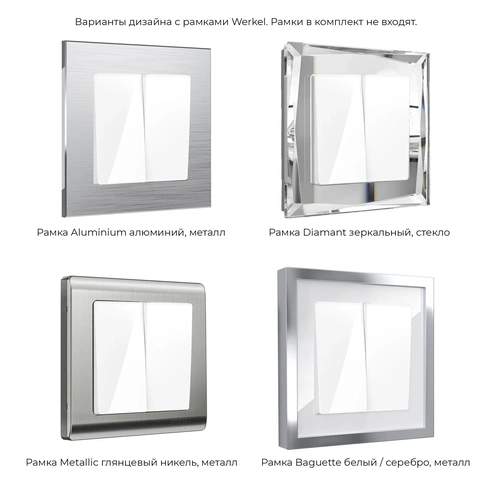 Варианты дизайна с рамками Werkel. Рамки в комплект не входят.

Рамка Aluminium алюминий, металл

Рамка Diamant зеркальный, стекло

Рамка Metallic глянцевый никель, металл

Рамка Baguette белый / серебро, металл